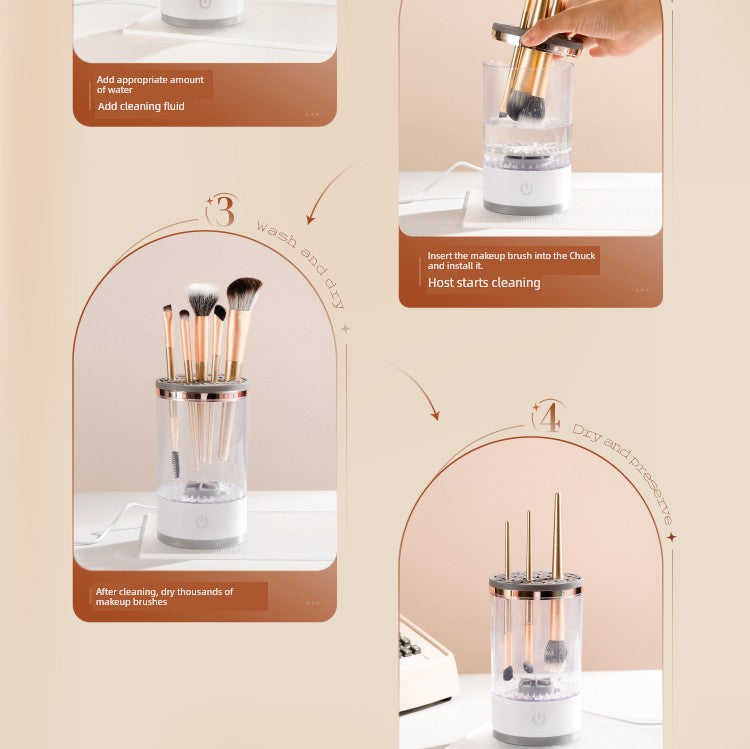 Add appropriate amount of water

Add cleaning fluid

Insert the makeup brush into the Chuck and install it.

Host starts cleaning

3

wash and dry

After cleaning, dry thousands of makeup brushes

4

Dry and preserve