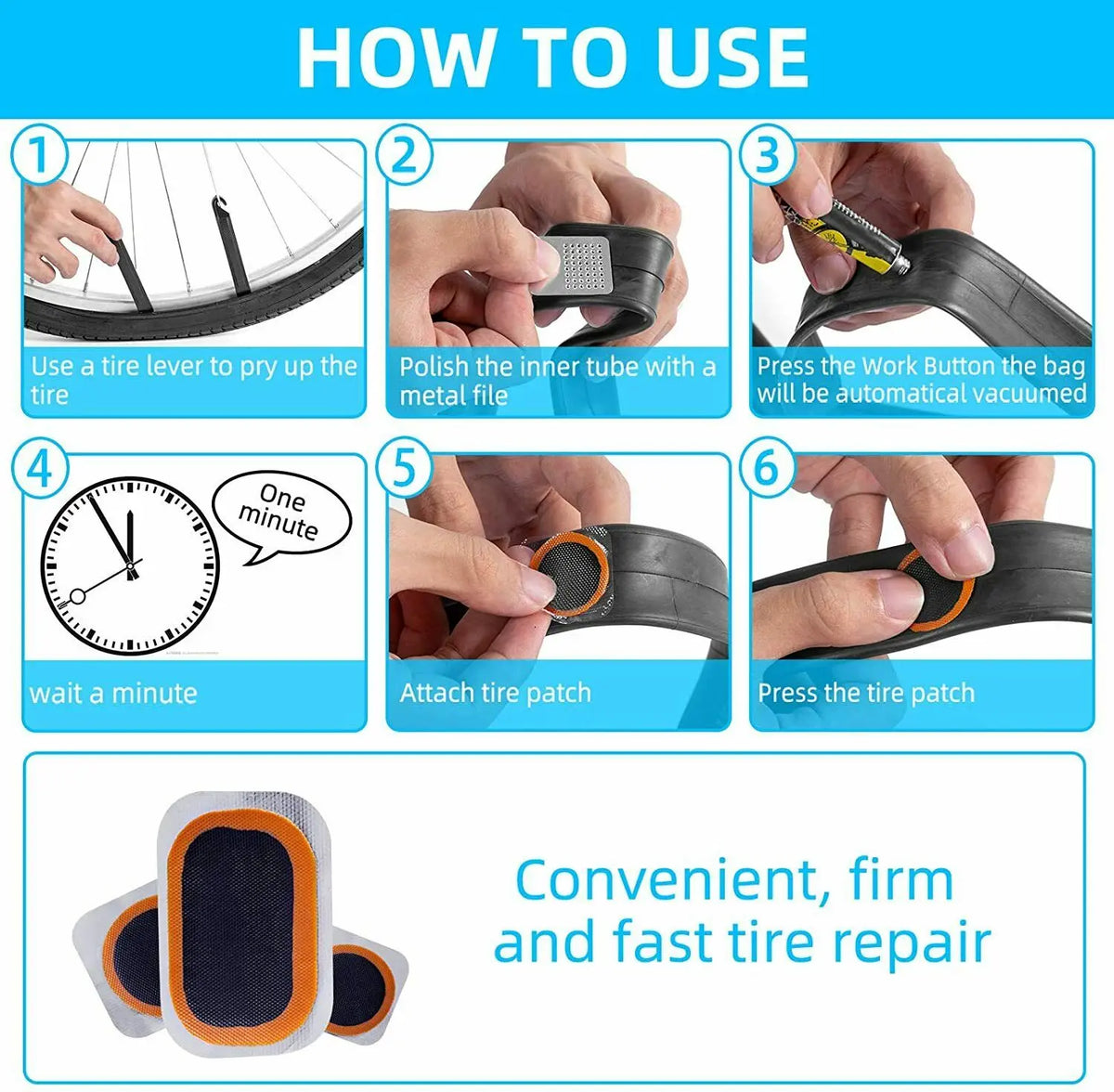 HOW TO USE

1
Use a tire lever to pry up the tire

2
Polish the inner tube with a metal file

3
Press the Work Button the bag will be automatical vacuumed

4
One minute
wait a minute

5
Attach tire patch

6
Press the tire patch

Convenient, firm and fast tire repair