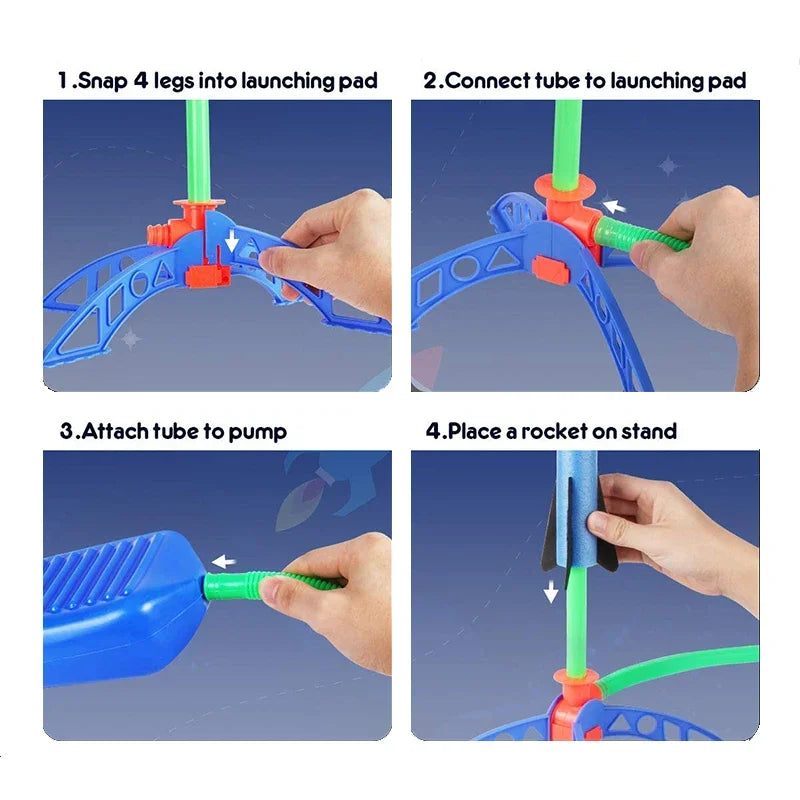 1.Snap 4 legs into launching pad

2.Connect tube to launching pad

3.Attach tube to pump

4.Place a rocket on stand