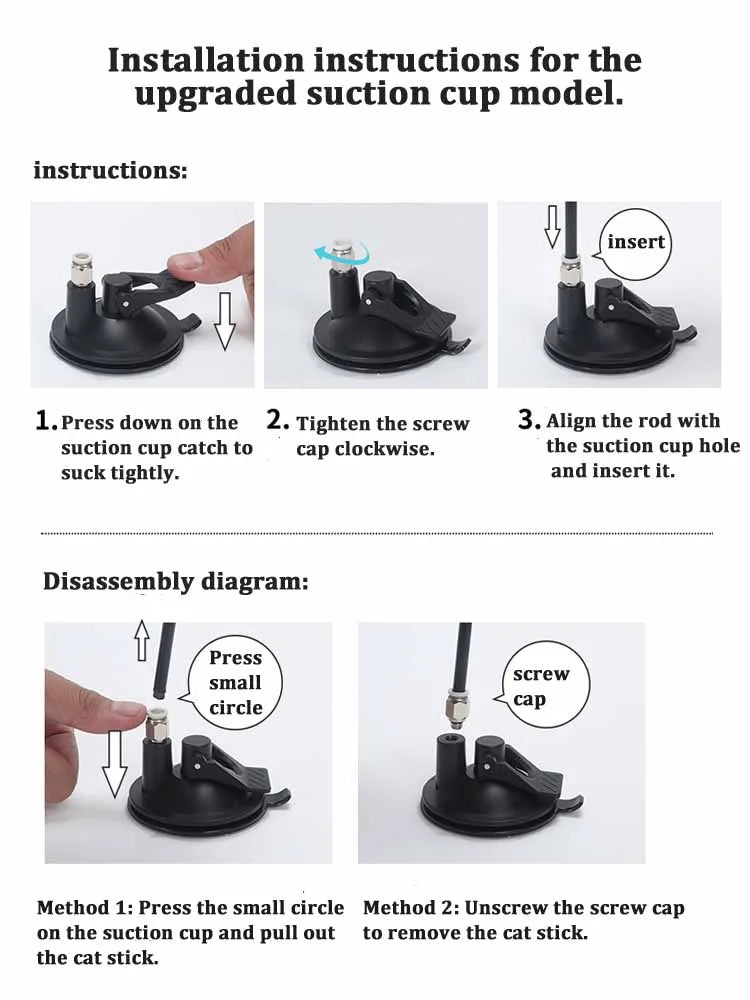 Installation instructions for the upgraded suction cup model.

instructions:

insert

1. Press down on the suction cup catch to suck tightly.

2. Tighten the screw cap clockwise.

3. Align the rod with the suction cup hole and insert it.

Disassembly diagram:

Press small circle

screw cap

Method 1: Press the small circle on the suction cup and pull out the cat stick.

Method 2: Unscrew the screw cap to remove the cat stick.