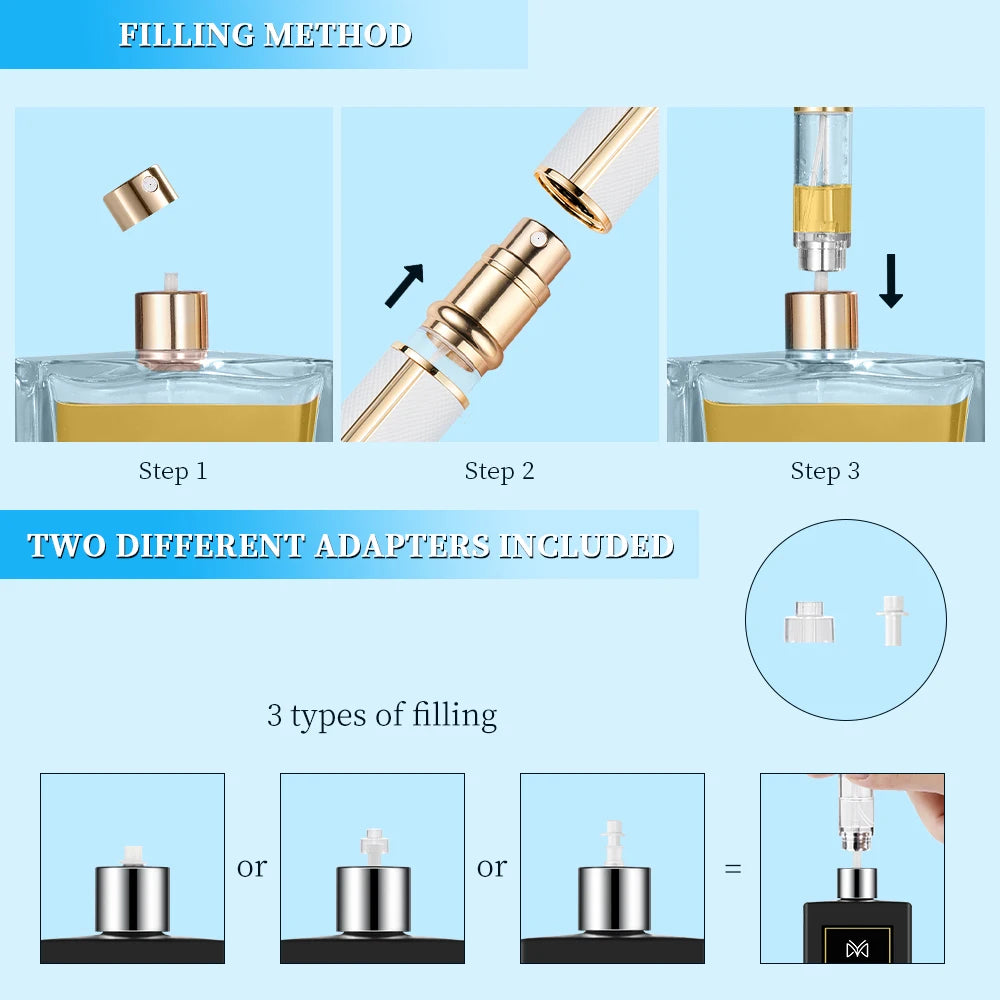 FILLING METHOD

Step 1

Step 2

Step 3

TWO DIFFERENT ADAPTERS INCLUDED

3 types of filling

or

or

=