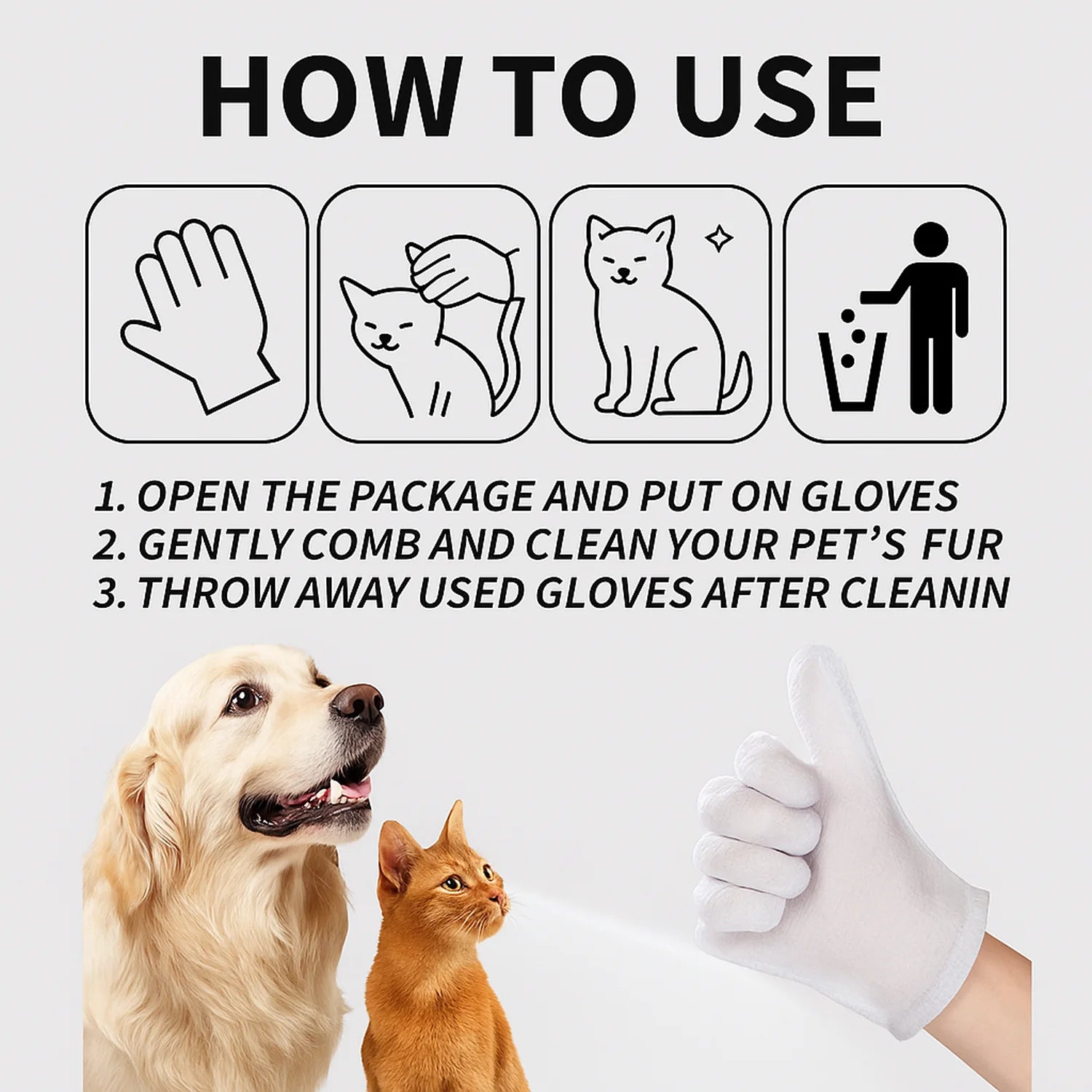 HOW TO USE

1. OPEN THE PACKAGE AND PUT ON GLOVES
2. GENTLY COMB AND CLEAN YOUR PET'S FUR
3. THROW AWAY USED GLOVES AFTER CLEANIN