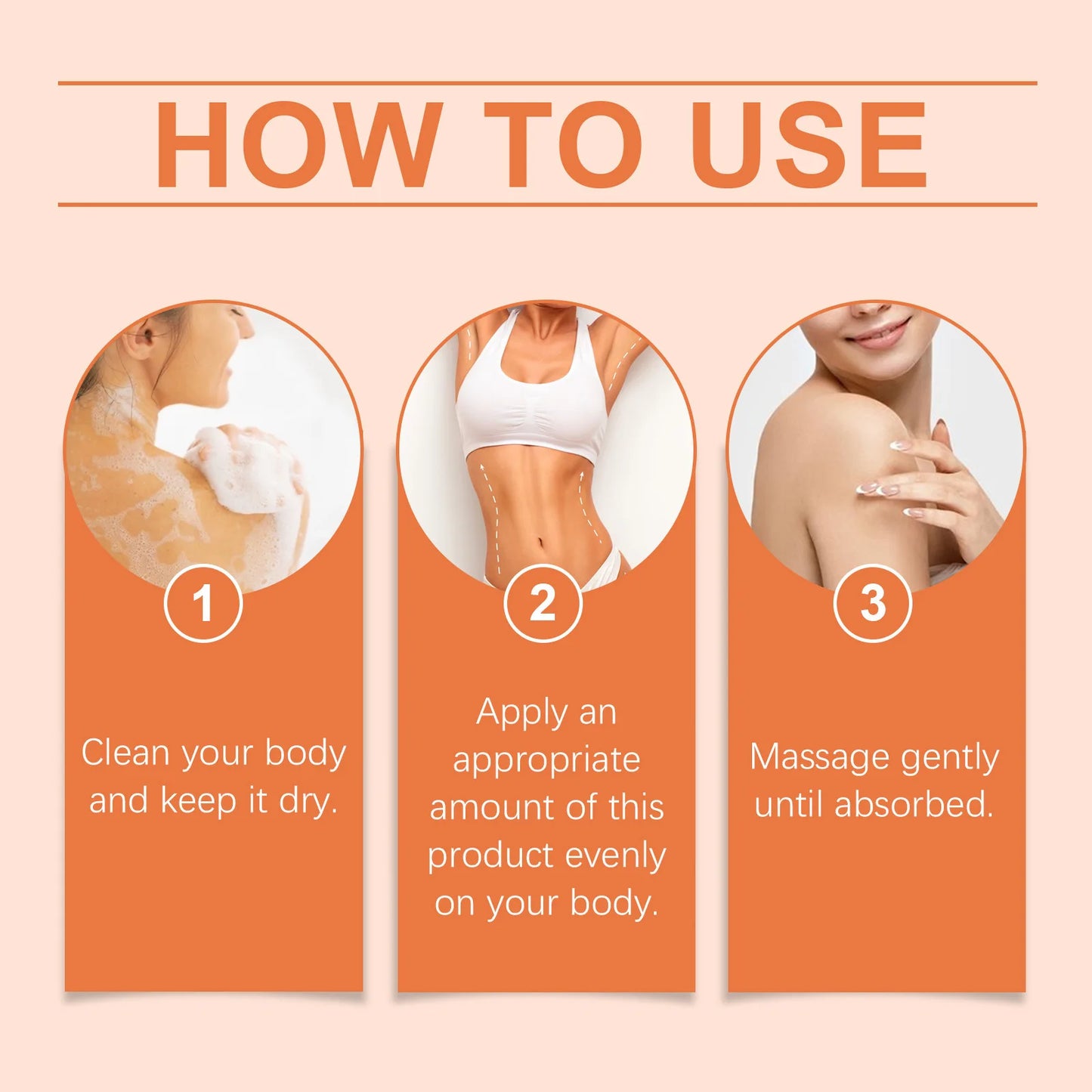 HOW TO USE

1

Clean your body and keep it dry.

2

Apply an appropriate amount of this product evenly on your body.

3

Massage gently until absorbed.